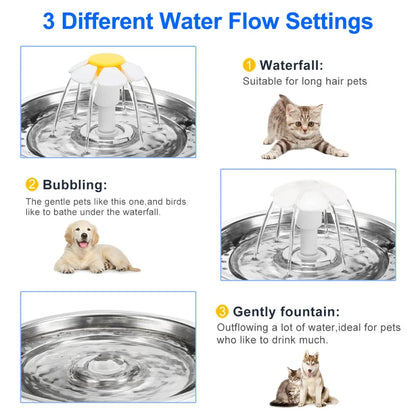 3 Different Water Flow Settings

1 Waterfall:
Suitable for long hair pets

2 Bubbling:
The gentle pets like this one,and birds like to bathe under the waterfall.

3 Gently fountain:
Outflowing a lot of water,ideal for pets who like to drink much.